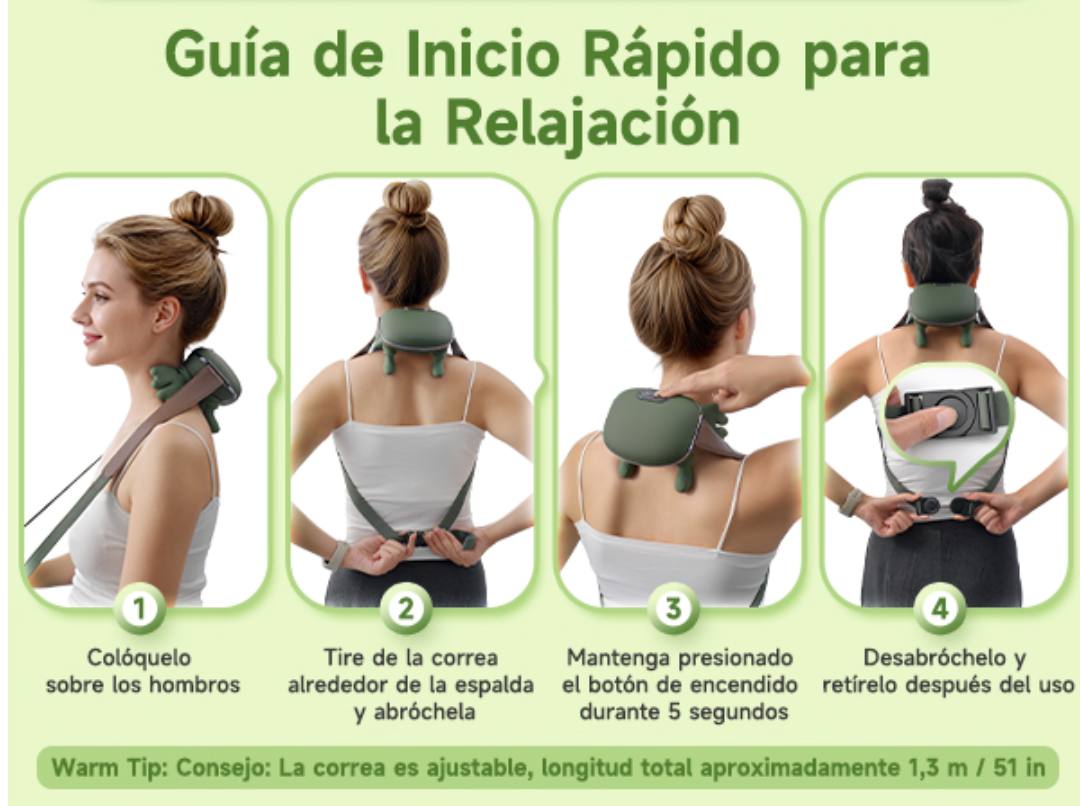 Guía de Inicio Rápido para la Relajación

1
Colóquelo sobre los hombros

2
Tire de la correa alrededor de la espalda y abróchela

3
Mantenga presionado el botón de encendido durante 5 segundos

4
Desabróchelo y retírelo después del uso

Warm Tip: Consejo: La correa es ajustable, longitud total aproximadamente 1,3 m / 51 in